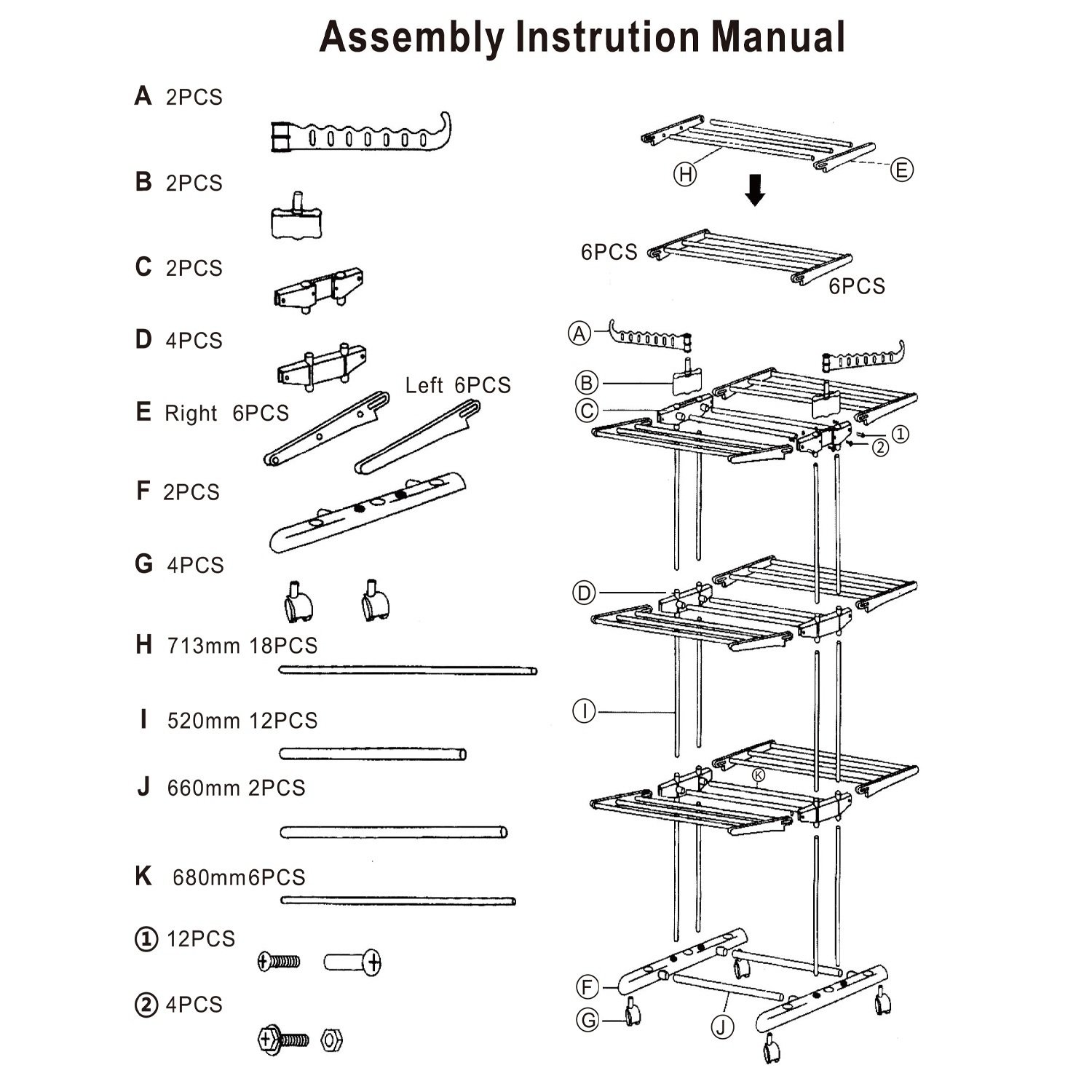 Assembly Instrution Manual

A 2PCS

B 2PCS

C 2PCS

D 4PCS

E Right 6PCS

Left 6PCS

F 2PCS

G 4PCS

H 713mm 18PCS

I 520mm 12PCS

J 660mm 2PCS

K 680mm6PCS

① 12PCS

② 4PCS

H

E

6PCS

6PCS

A

B

C

①

②

D

I

K

F

G

J